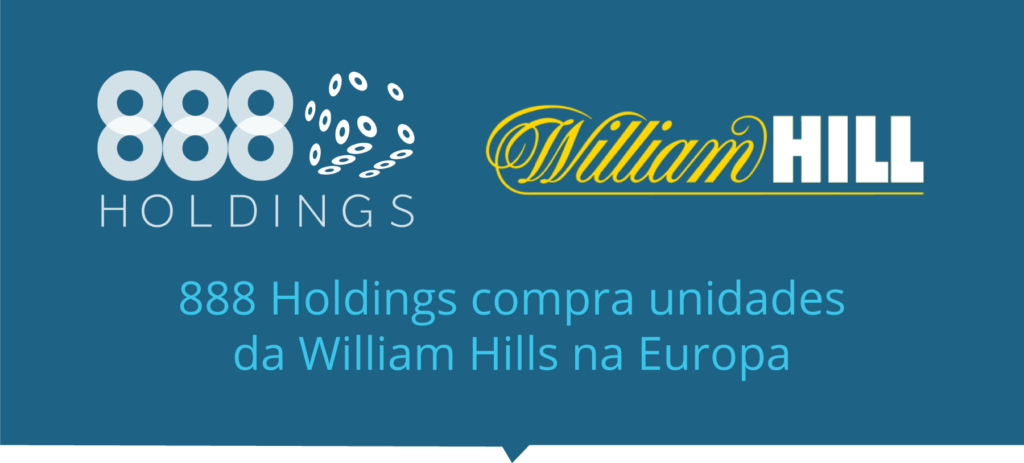 888
HOLDINGS

William HILL

888 Holdings compra unidades da William Hills na Europa