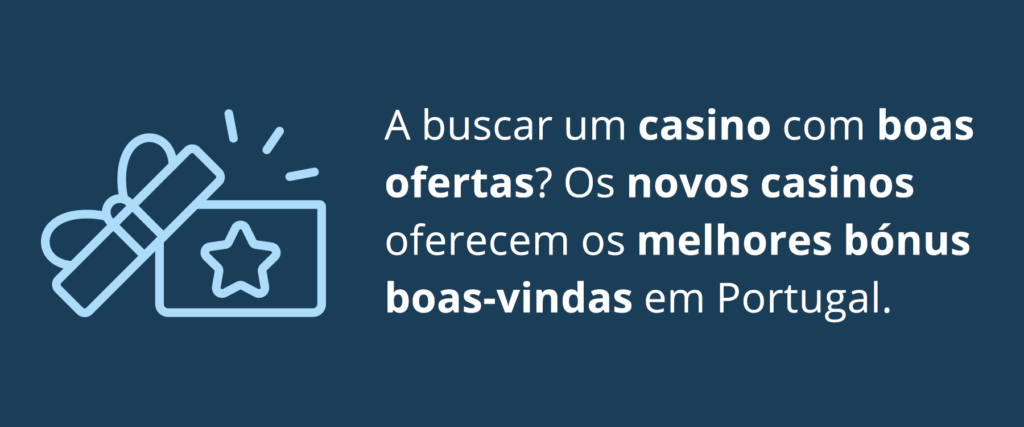 A buscar um casino com boas ofertas? Os novos casinos oferecem os melhores bónus boas-vindas em Portugal.