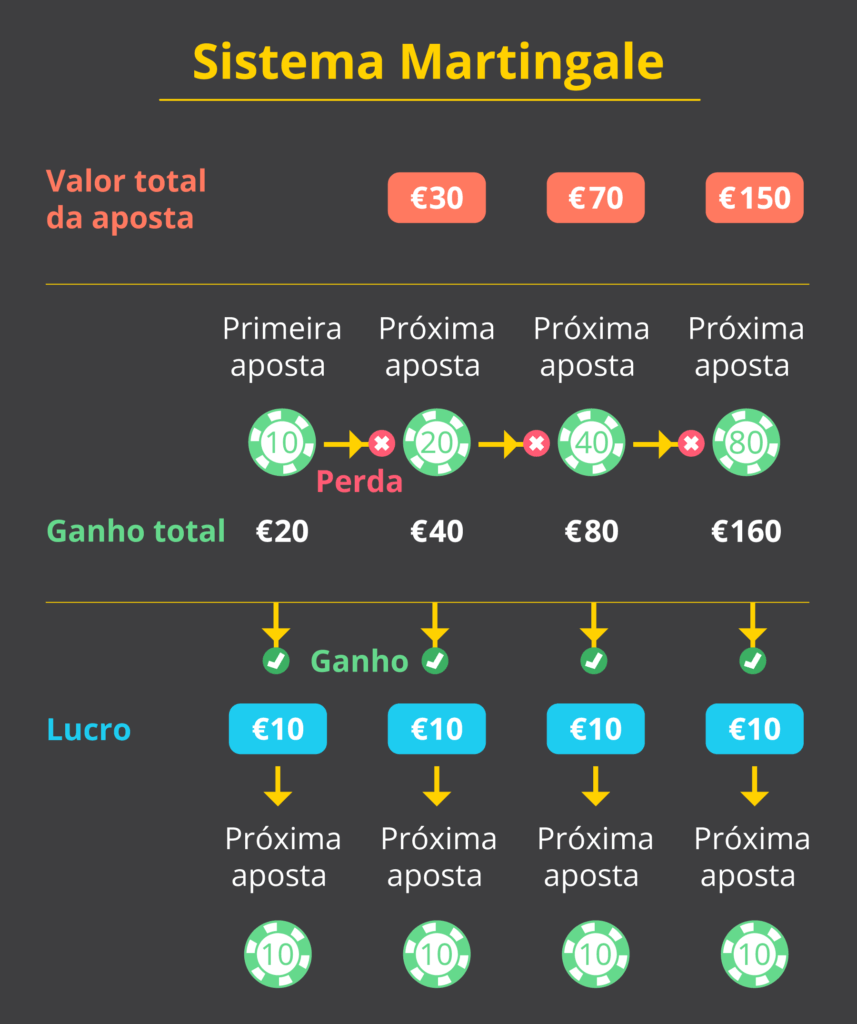 Sistema Martingale

Valor total da aposta

€30 €70 €150

Primeira aposta

Próxima aposta

Próxima aposta

Próxima aposta

10 20 40 80

Perda

Ganho total €20 €40 €80 €160

Ganho

Lucro €10 €10 €10 €10

Próxima aposta

Próxima aposta

Próxima aposta

Próxima aposta

10 10 10 10